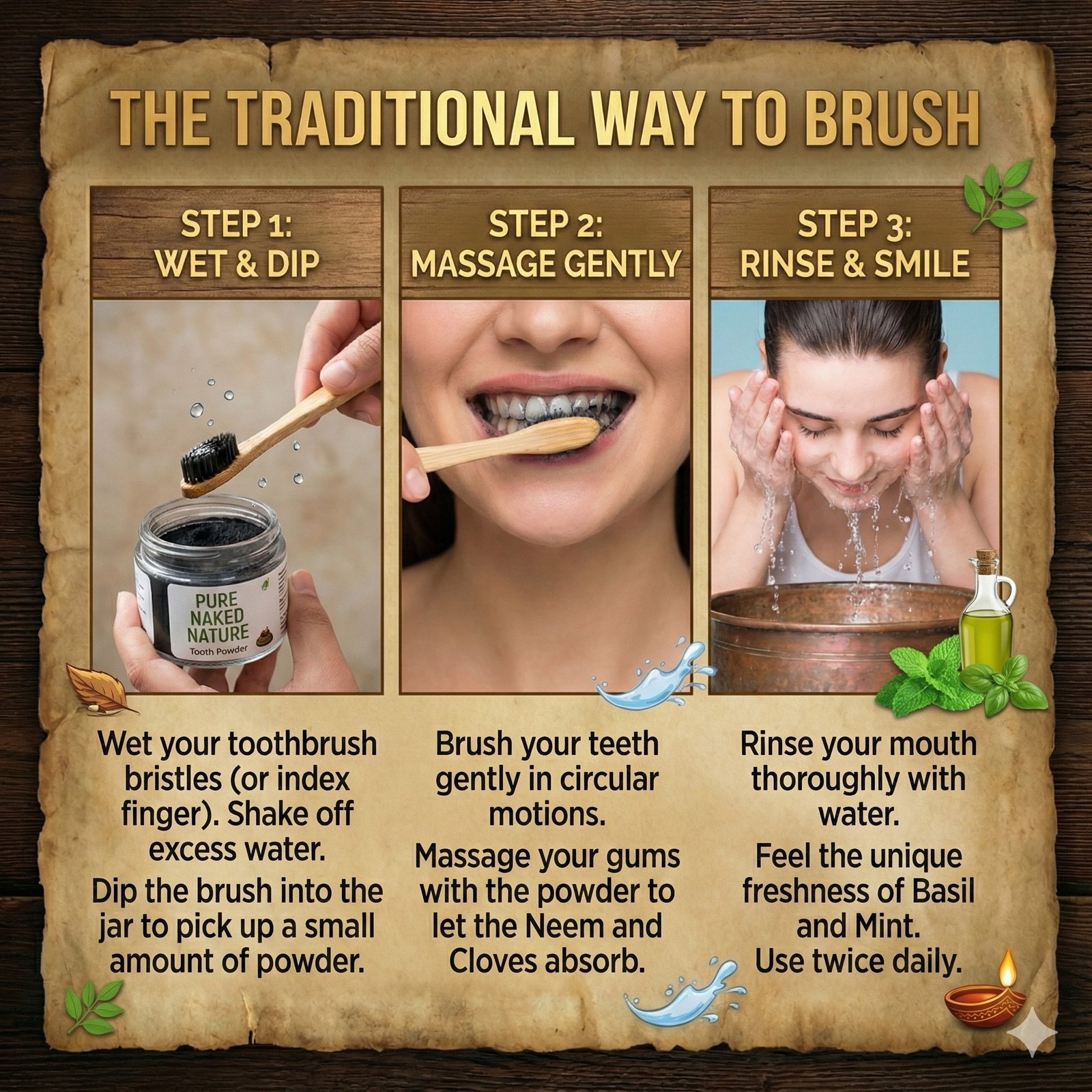 THE TRADITIONAL WAY TO BRUSH

STEP 1:
WET & DIP

PURE NAKED NATURE
Tooth Powder

Wet your toothbrush bristles (or index finger). Shake off excess water.

Dip the brush into the jar to pick up a small amount of powder.

STEP 2:
MASSAGE GENTLY

Brush your teeth gently in circular motions.

Massage your gums with the powder to let the Neem and Cloves absorb.

STEP 3:
RINSE & SMILE

Rinse your mouth thoroughly with water.

Feel the unique freshness of Basil and Mint.
Use twice daily.